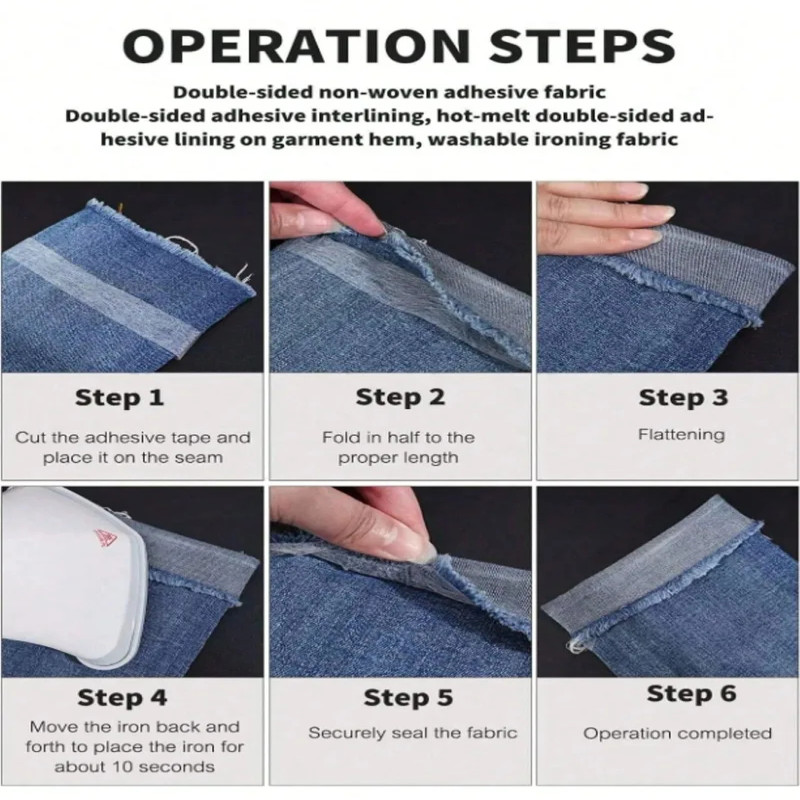 OPERATION STEPS

Double-sided non-woven adhesive fabric
Double-sided adhesive interlining, hot-melt double-sided adhesive lining on garment hem, washable ironing fabric

Step 1
Cut the adhesive tape and place it on the seam

Step 2
Fold in half to the proper length

Step 3
Flattening

Step 4
Move the iron back and forth to place the iron for about 10 seconds

Step 5
Securely seal the fabric

Step 6
Operation completed